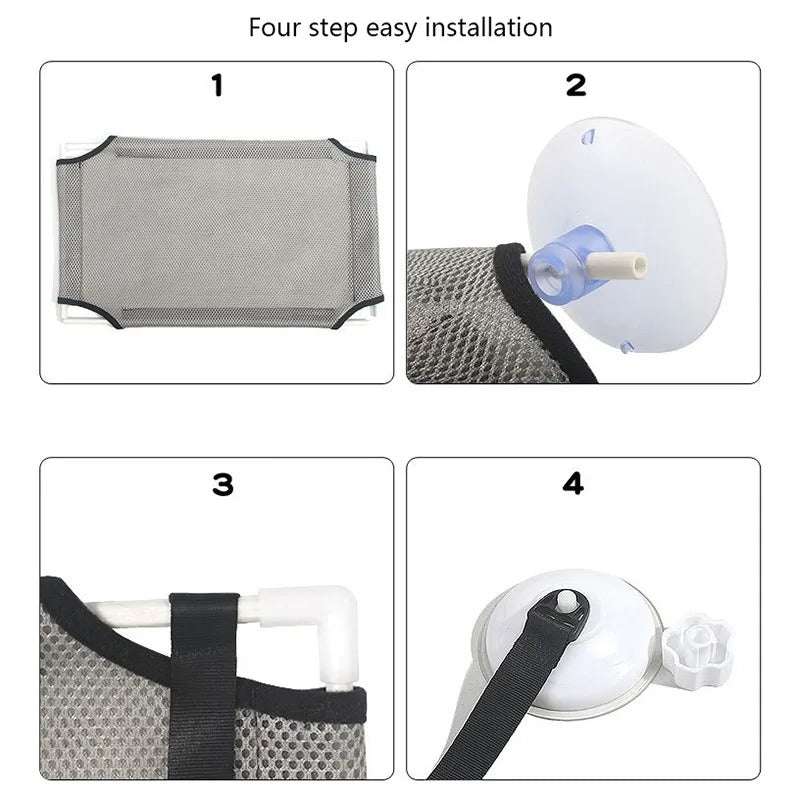 Four step easy installation

1

2

3

4