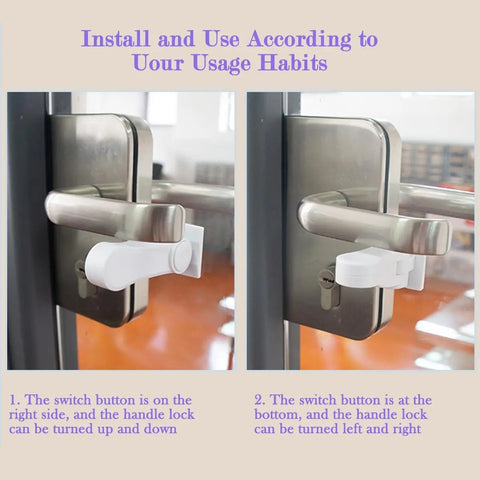 Install and Use According to Uour Usage Habits

1. The switch button is on the right side, and the handle lock can be turned up and down

2. The switch button is at the bottom, and the handle lock can be turned left and right