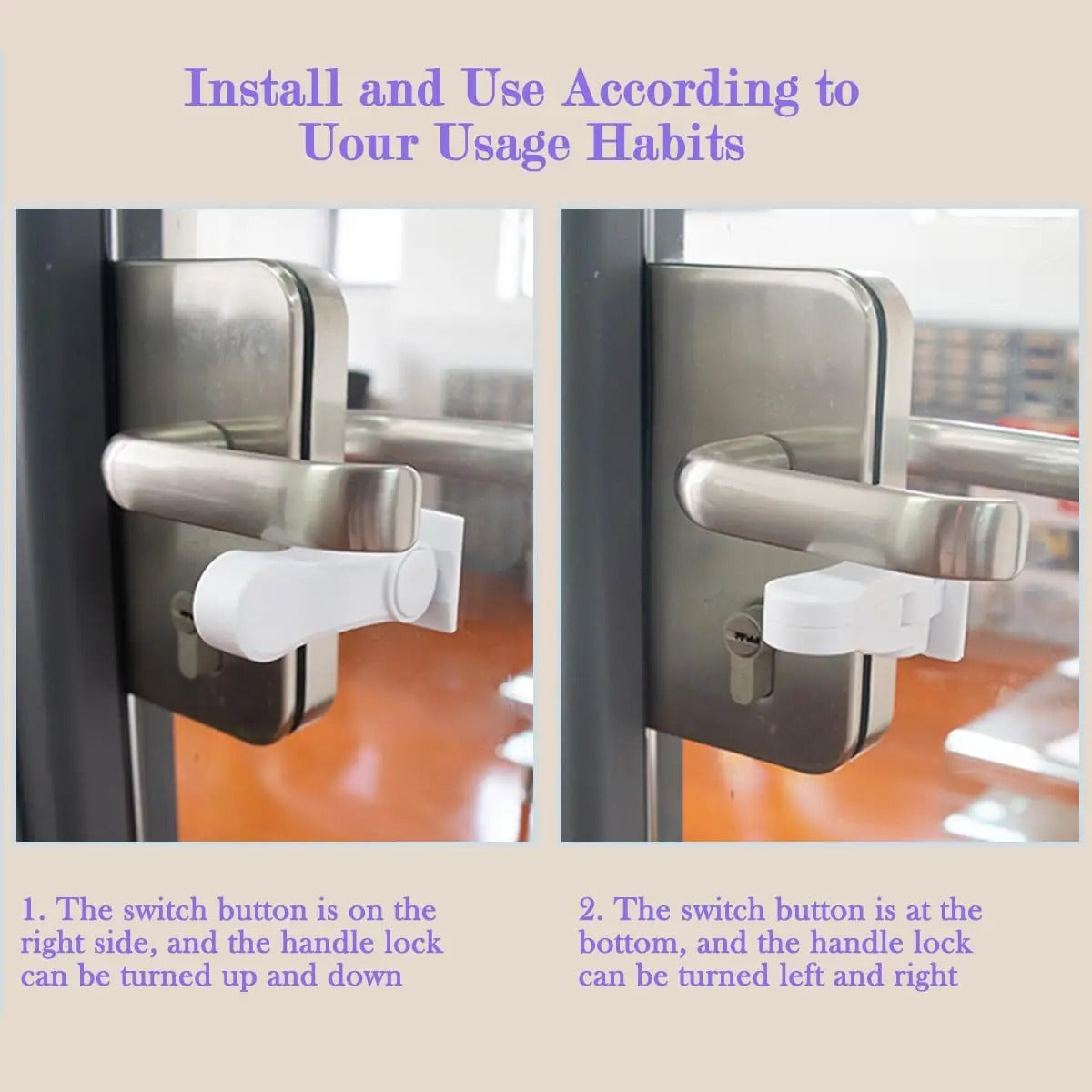 Install and Use According to Uour Usage Habits

1. The switch button is on the right side, and the handle lock can be turned up and down

2. The switch button is at the bottom, and the handle lock can be turned left and right