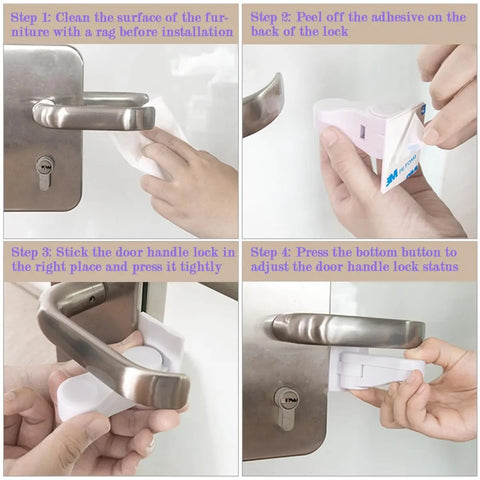 Step 1: Clean the surface of the furniture with a rag before installation

Step 2: Peel off the adhesive on the back of the lock

3M PE FOAM

Step 3: Stick the door handle lock in the right place and press it tightly

Step 4: Press the bottom button to adjust the door handle lock status