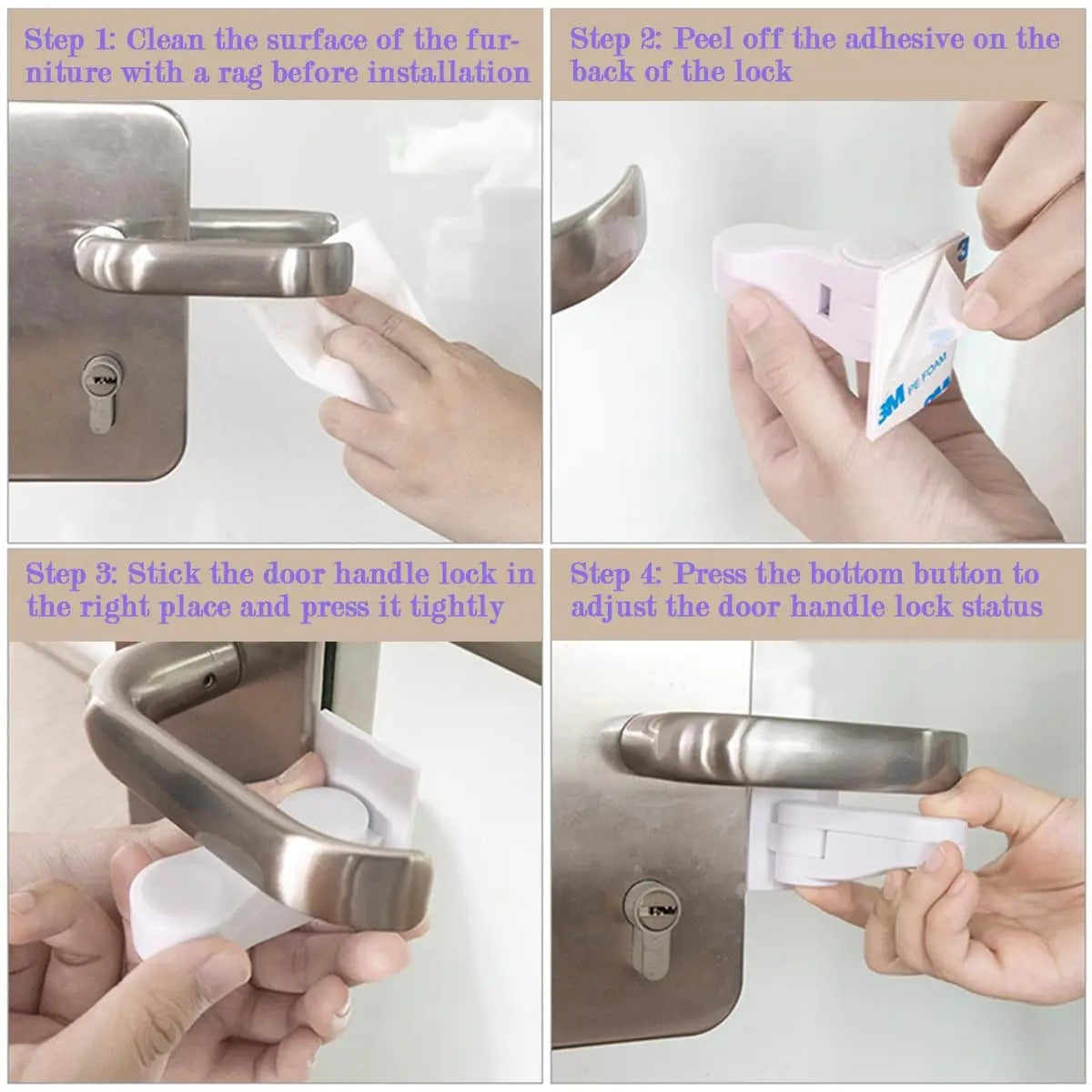 Step 1: Clean the surface of the furniture with a rag before installation

Step 2: Peel off the adhesive on the back of the lock

3M PE FOAM

Step 3: Stick the door handle lock in the right place and press it tightly

Step 4: Press the bottom button to adjust the door handle lock status